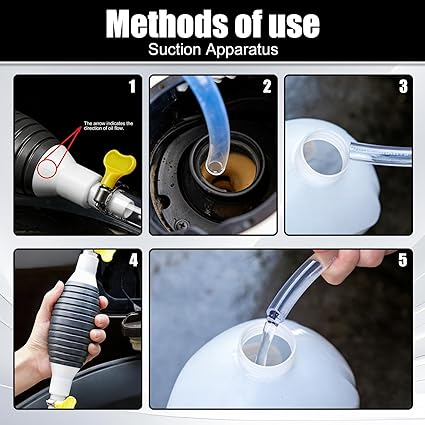 Methods of use
Suction Apparatus

1
The arrow indicates the direction of oil flow.

2

3

4

5